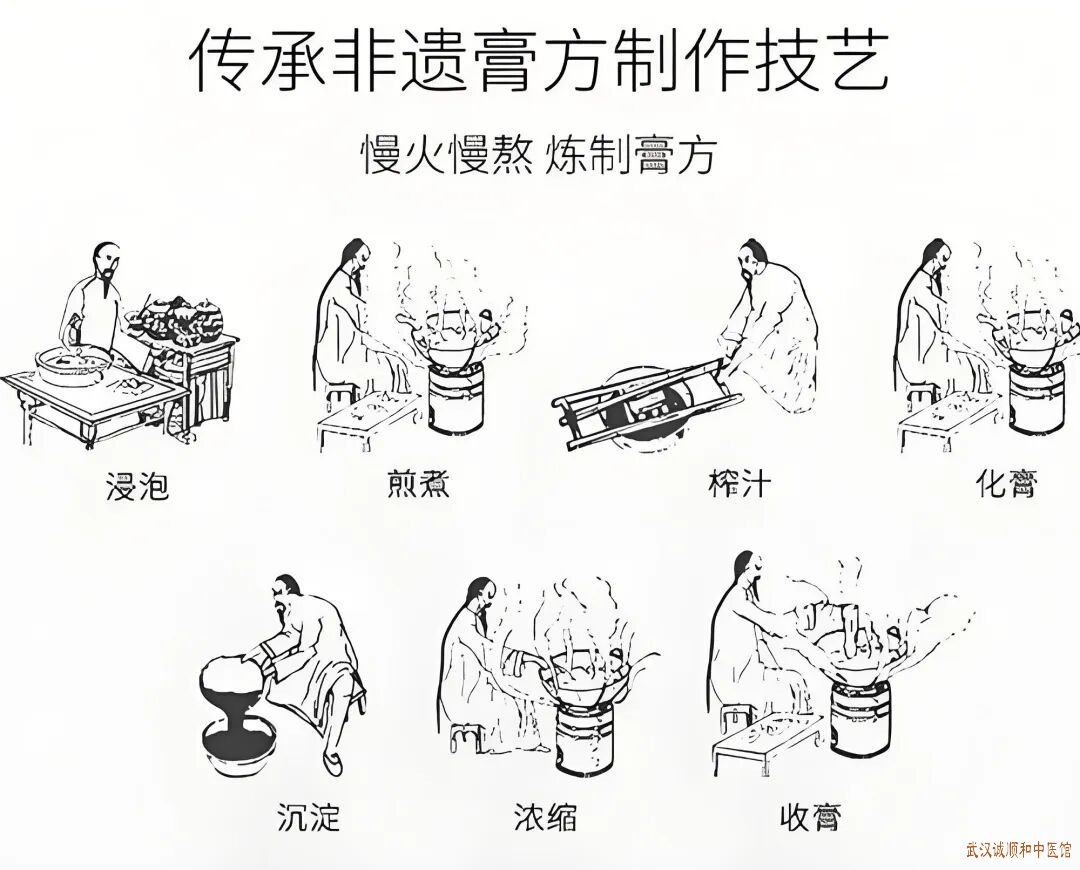 传承非遗膏方制作技艺

慢火慢熬 炼制膏方

浸泡

煎煮

榨汁

化膏

沉淀

浓缩

收膏

武汉诚顺和中医馆